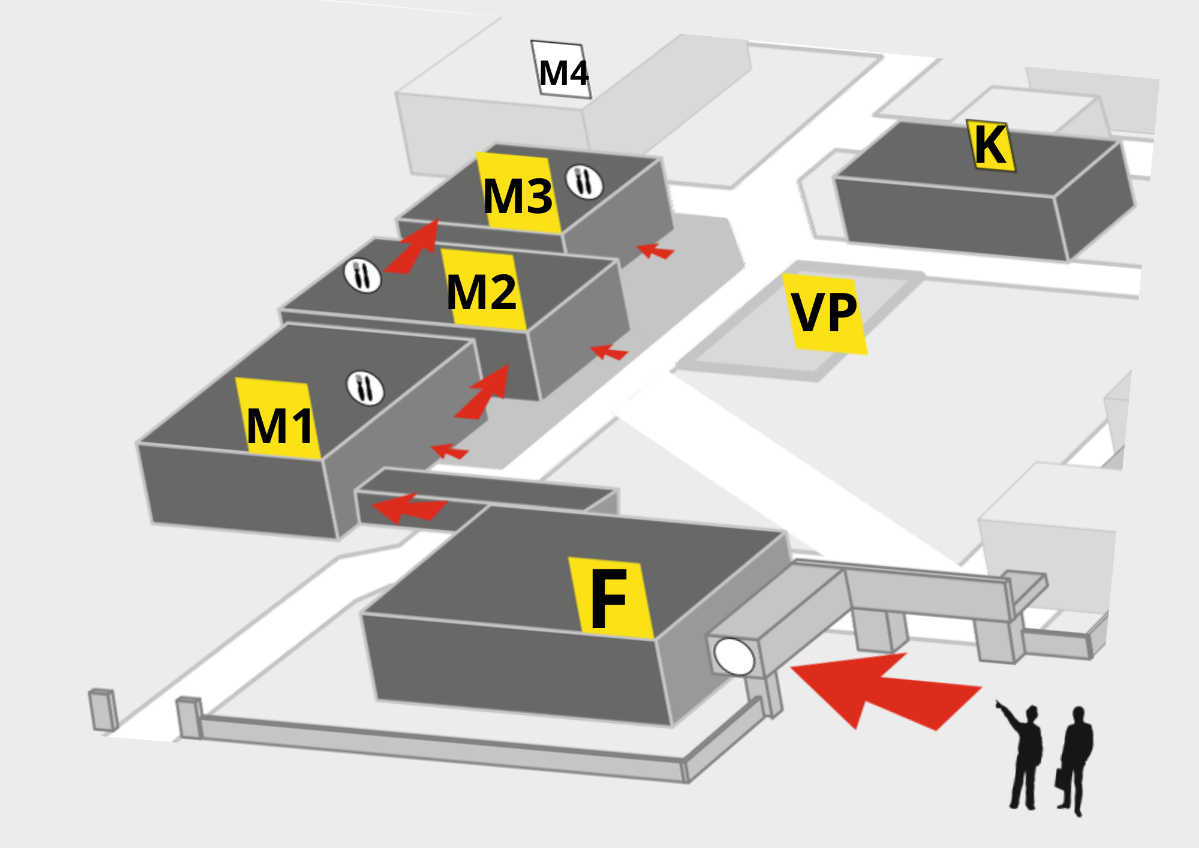 M4

K

M3

M2

VP

M1

F